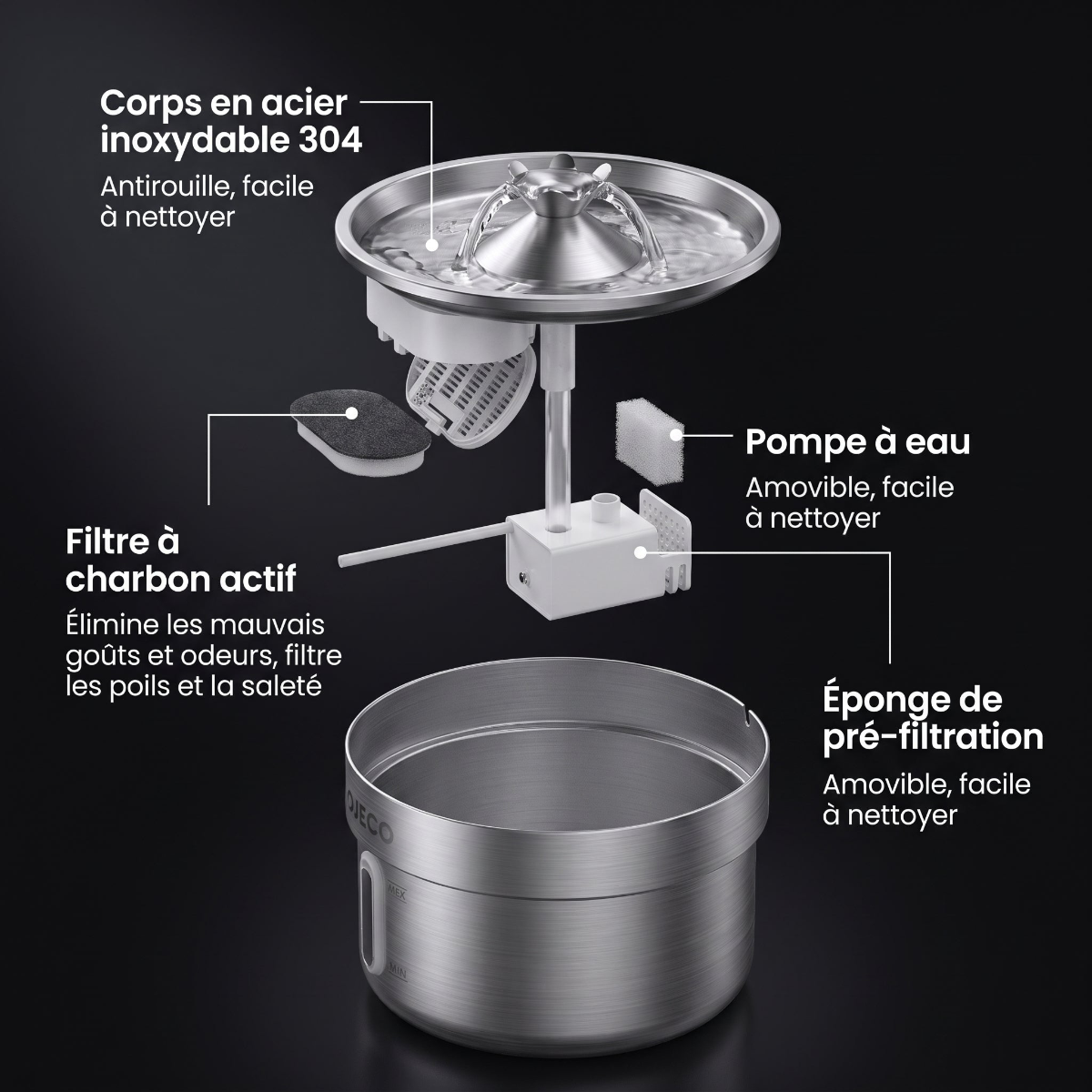 Corps en acier inoxydable 304

Antirouille, facile à nettoyer

Pompe à eau

Amovible, facile à nettoyer

Filtre à charbon actif

Élimine les mauvais goûts et odeurs, filtre les poils et la saleté

Éponge de pré-filtration

Amovible, facile à nettoyer

OJECO

MAX

MIN